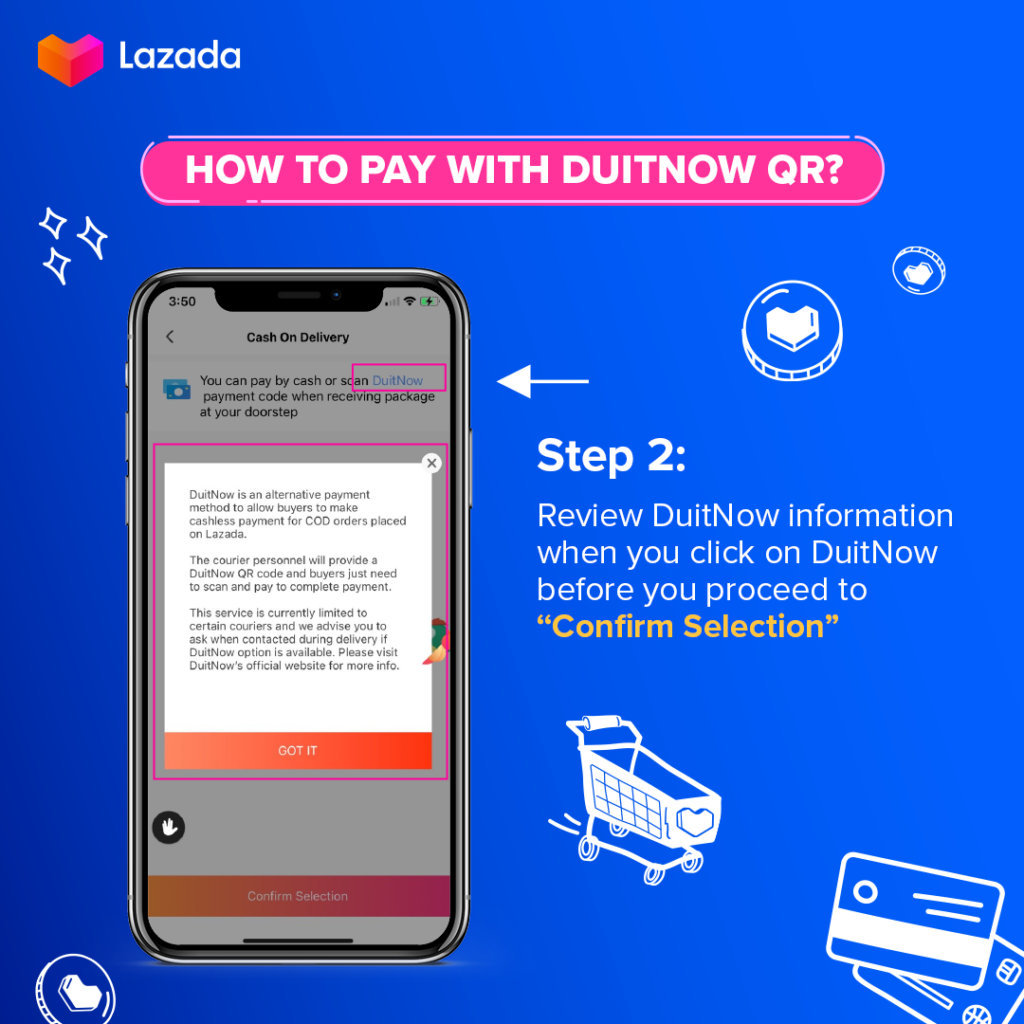 Lazada

HOW TO PAY WITH DUITNOW QR?

3:50

Cash On Delivery

You can pay by cash or scan DuitNow payment code when receiving package at your doorstep

DuitNow is an alternative payment method to allow buyers to make cashless payment for COD orders placed on Lazada.

The courier personnel will provide a DuitNow QR code and buyers just need to scan and pay to complete payment.

This service is currently limited to certain couriers and we advise you to ask when contacted during delivery if DuitNow option is available. Please visit DuitNow's official website for more info.

GOT IT

Confirm Selection

Step 2:

Review DuitNow information when you click on DuitNow before you proceed to "Confirm Selection"